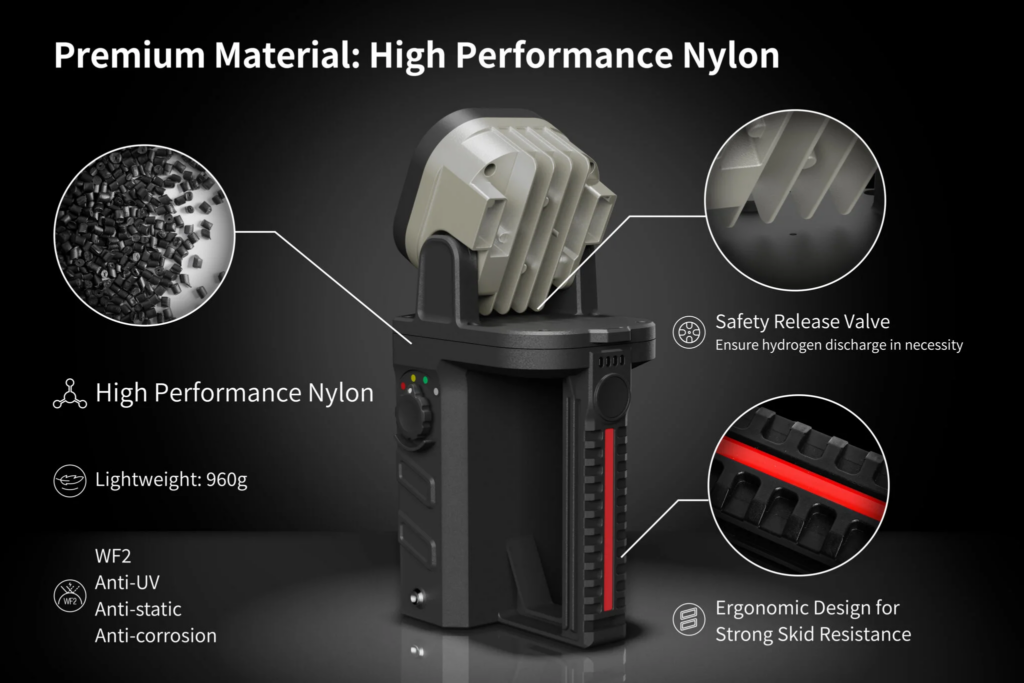 Premium Material: High Performance Nylon

High Performance Nylon

Lightweight: 960g

WF2
WF2
Anti-UV
Anti-static
Anti-corrosion

Safety Release Valve
Ensure hydrogen discharge in necessity

Ergonomic Design for Strong Skid Resistance